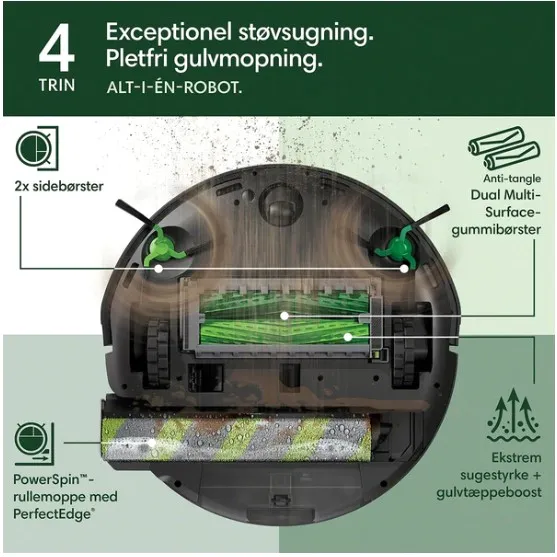 4 TRIN

Exceptionel støvsugning.
Pletfri gulvmopning.
ALT-I-ÉN-ROBOT.

2x sidebørster

Anti-tangle
Dual Multi-Surface-gummibørster

PowerSpin™-rullemoppe med PerfectEdge®

Ekstrem sugestyrke + gulvtæppeboost