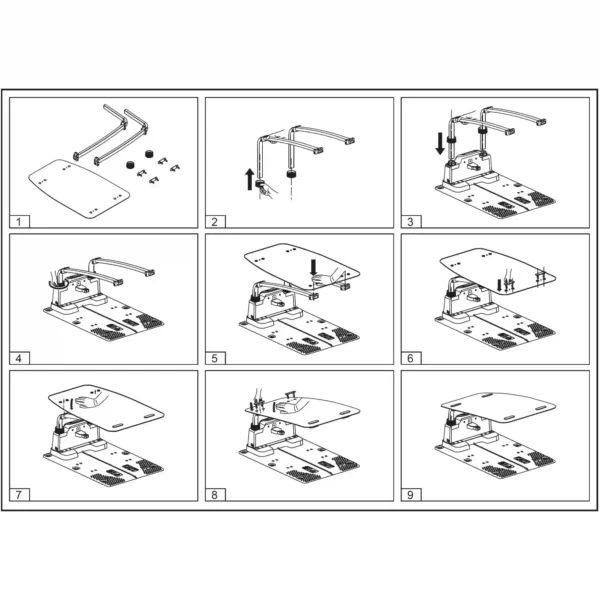 1

2

3

4

5

6

7

8

9